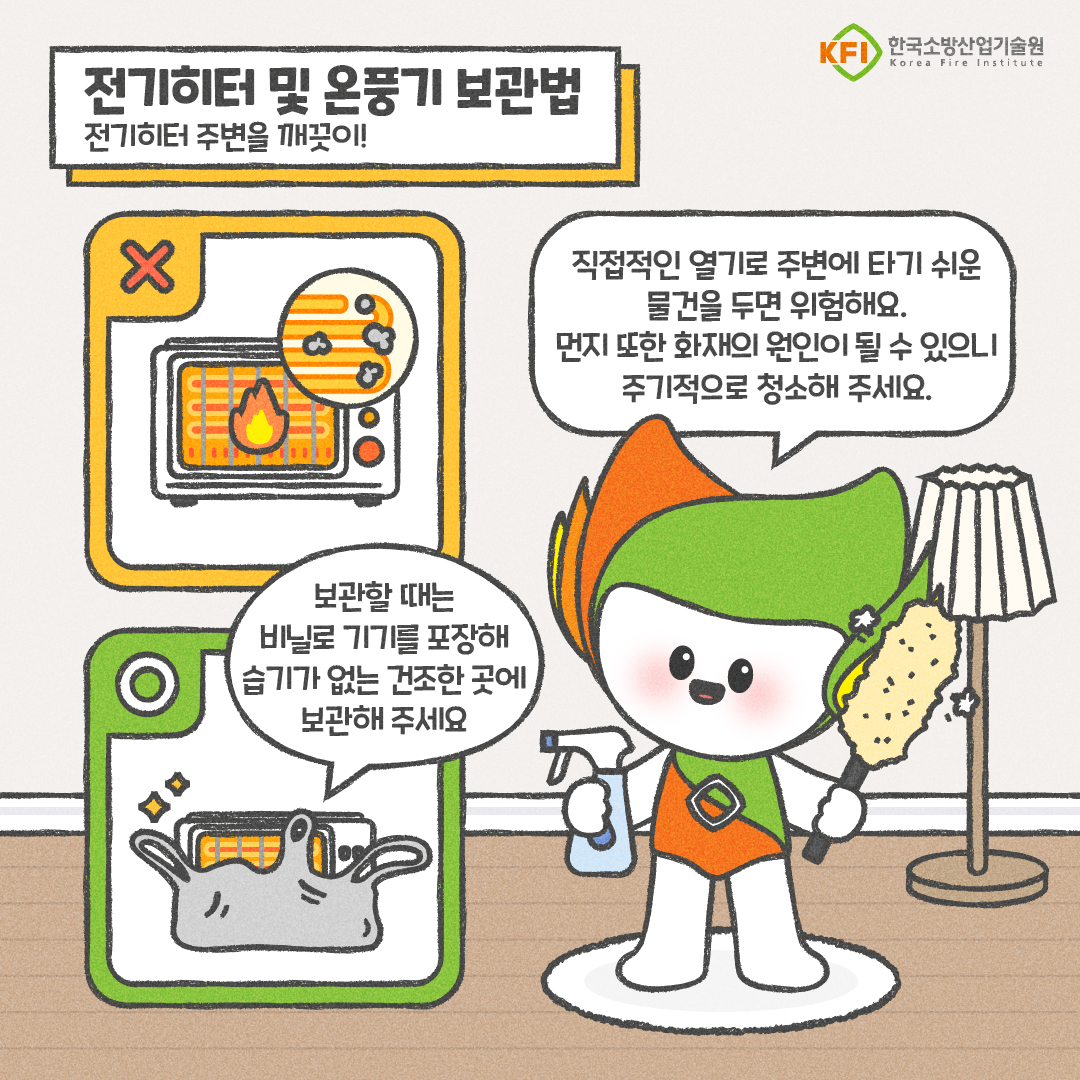 KFI 한국소방산업기술원
Korea Fire Institute

전기히터 및 온풍기 보관법
전기히터 주변을 깨끗이!

직접적인 열기로 주변에 타기 쉬운 물건을 두면 위험해요. 먼지 또한 화재의 원인이 될 수 있으니 주기적으로 청소해 주세요.

보관할 때는 비닐로 기기를 포장해 습기가 없는 건조한 곳에 보관해 주세요